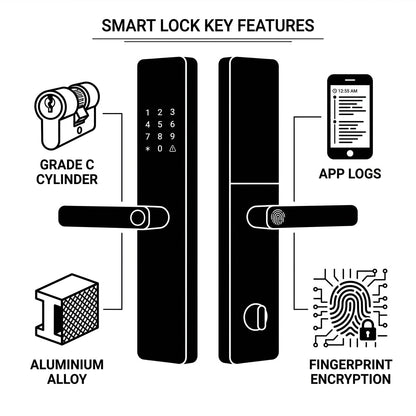 SMART LOCK KEY FEATURES

GRADE C CYLINDER

1 2 3
4 5 6
7 8 9
* 0 ⚠

12:55 AM

APP LOGS

ALUMINIUM ALLOY

FINGERPRINT ENCRYPTION